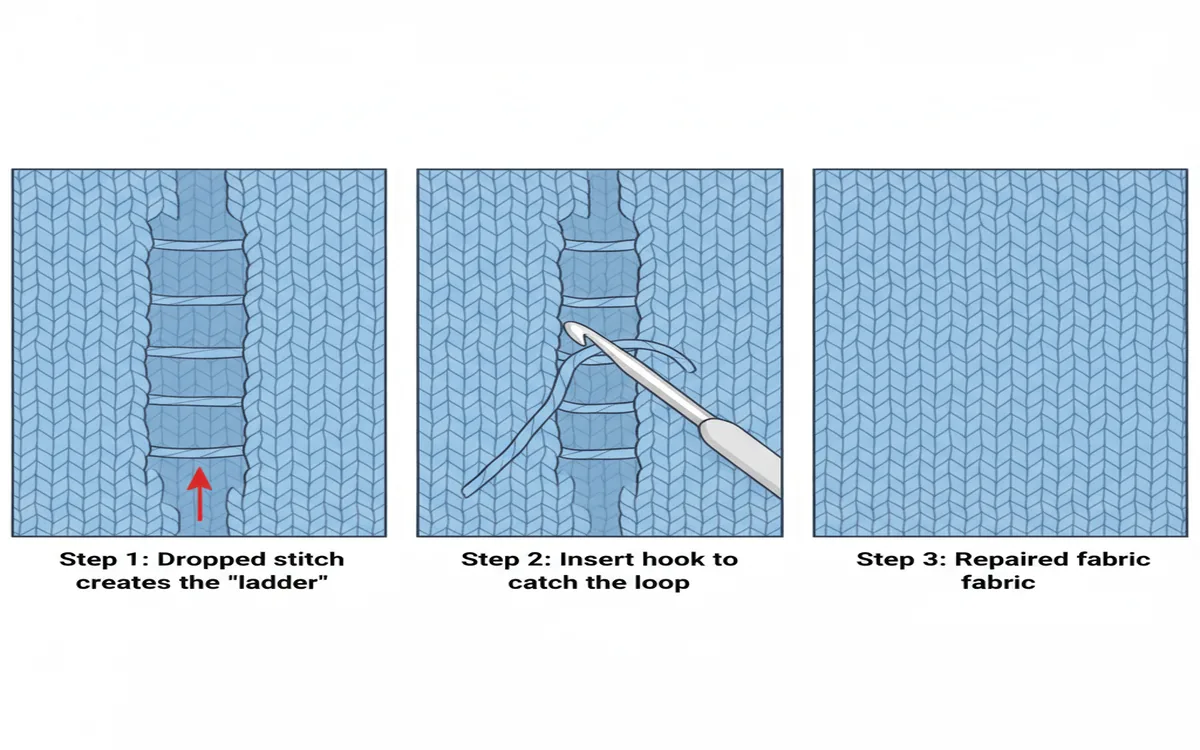 Step 1: Dropped stitch creates the "ladder"

Step 2: Insert hook to catch the loop

Step 3: Repaired fabric fabric