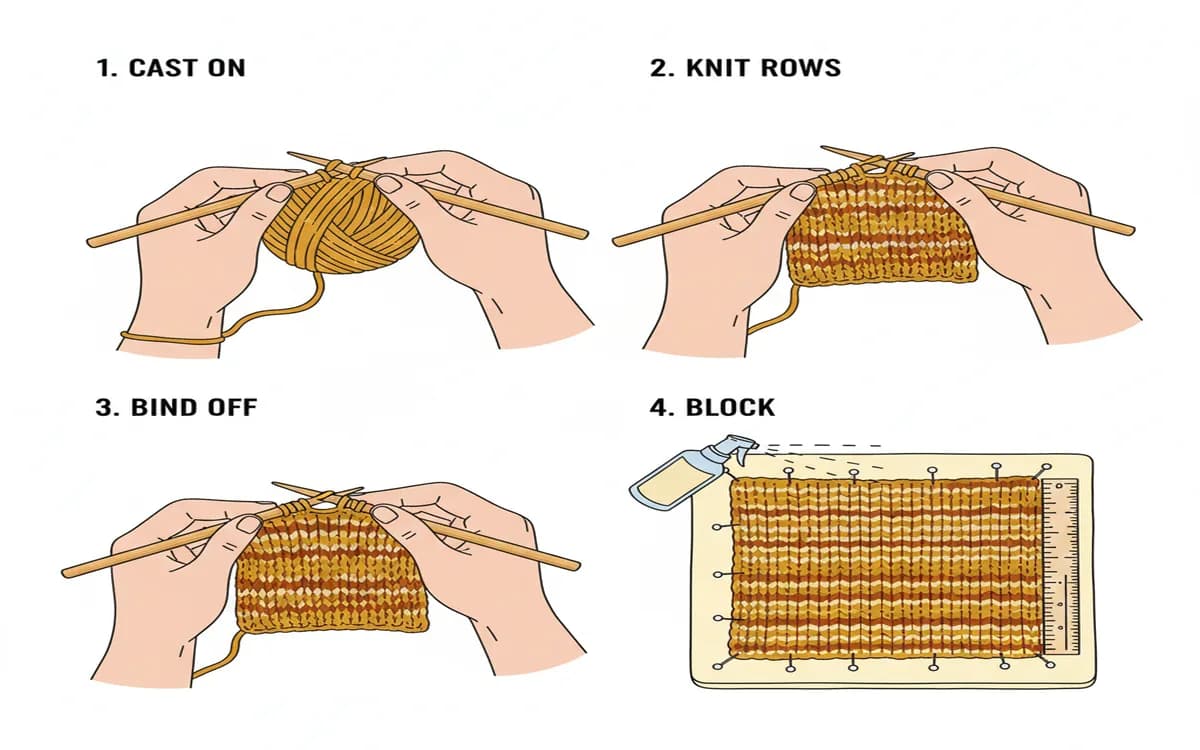 1. CAST ON

2. KNIT ROWS

3. BIND OFF

4. BLOCK